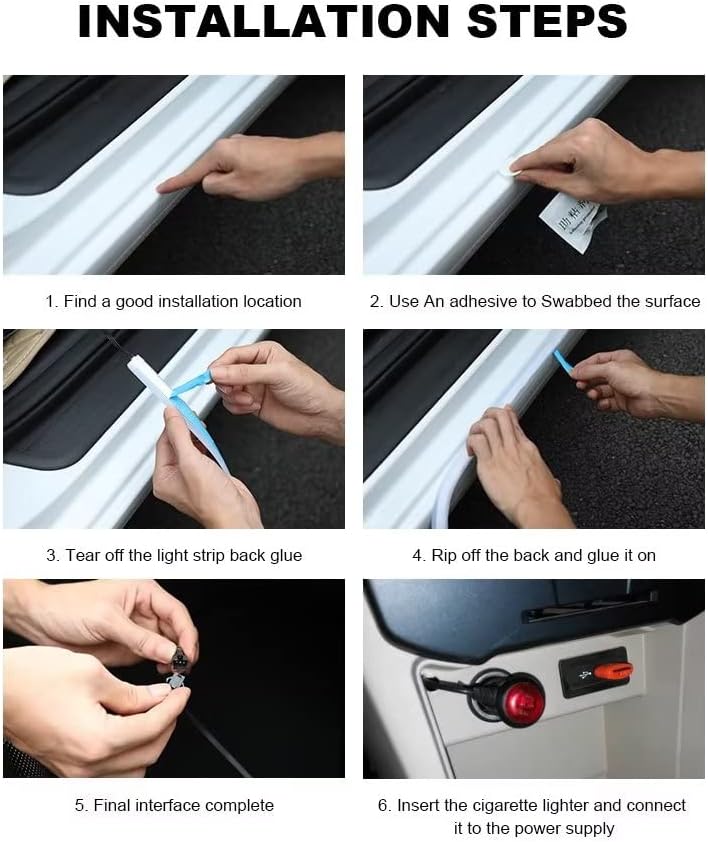 INSTALLATION STEPS

1. Find a good installation location

2. Use An adhesive to Swabbed the surface

3. Tear off the light strip back glue

4. Rip off the back and glue it on

5. Final interface complete

6. Insert the cigarette lighter and connect it to the power supply