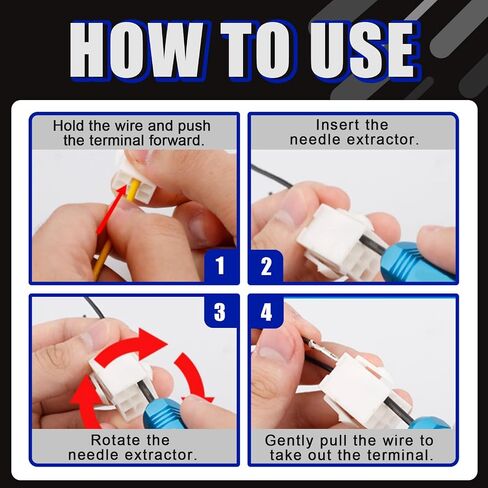 HOW TO USE

Hold the wire and push the terminal forward.

1

Insert the needle extractor.

2

3

Rotate the needle extractor.

4

Gently pull the wire to take out the terminal.