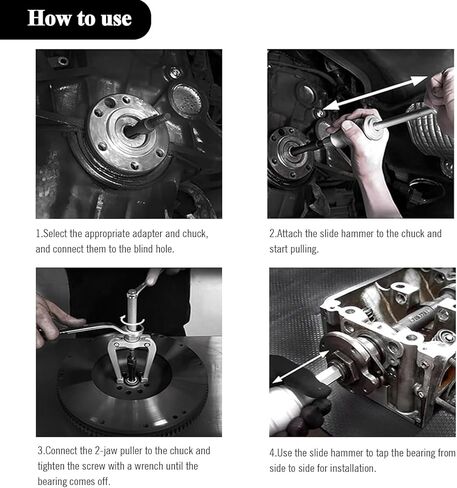 How to use

1.Select the appropriate adapter and chuck, and connect them to the blind hole.

2.Attach the slide hammer to the chuck and start pulling.

3.Connect the 2-jaw puller to the chuck and tighten the screw with a wrench until the bearing comes off.

4.Use the slide hammer to tap the bearing from side to side for installation.