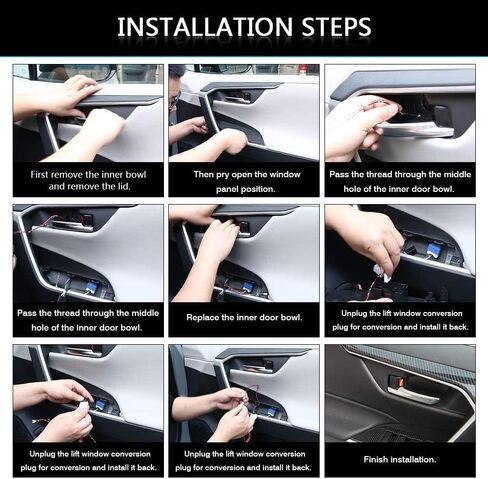 INSTALLATION STEPS

First remove the inner bowl and remove the lid.

Then pry open the window panel position.

Pass the thread through the middle hole of the inner door bowl.

Pass the thread through the middle hole of the inner door bowl.

Replace the inner door bowl.

Unplug the lift window conversion plug for conversion and install it back.

Unplug the lift window conversion plug for conversion and install it back.

Unplug the lift window conversion plug for conversion and install it back.

Finish installation.