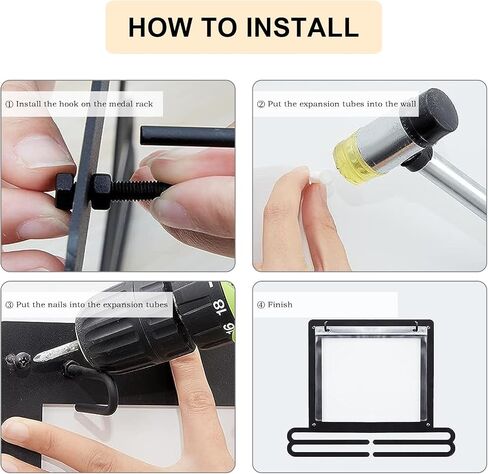 HOW TO INSTALL

① Install the hook on the medal rack

② Put the expansion tubes into the wall

③ Put the nails into the expansion tubes

18

16

④ Finish