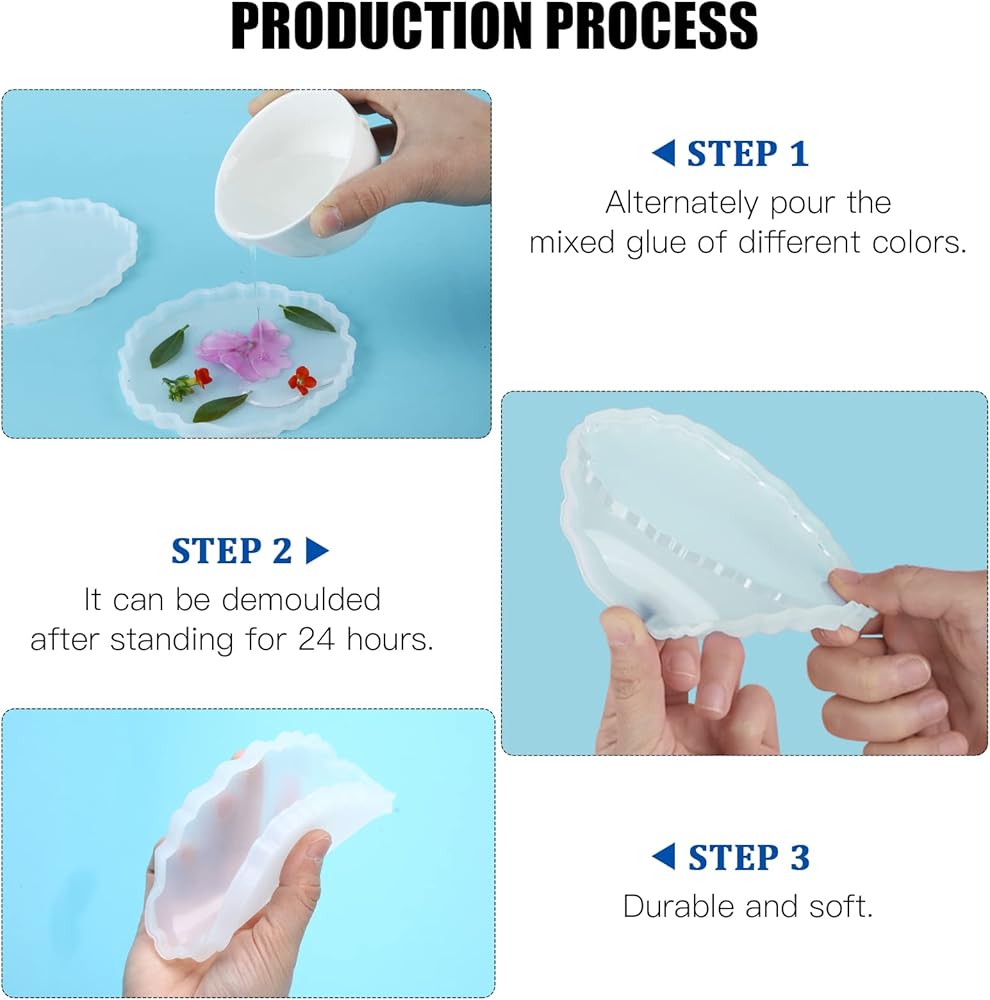 PRODUCTION PROCESS

◀ STEP 1
Alternately pour the mixed glue of different colors.

STEP 2 ▶
It can be demoulded after standing for 24 hours.

◀ STEP 3
Durable and soft.