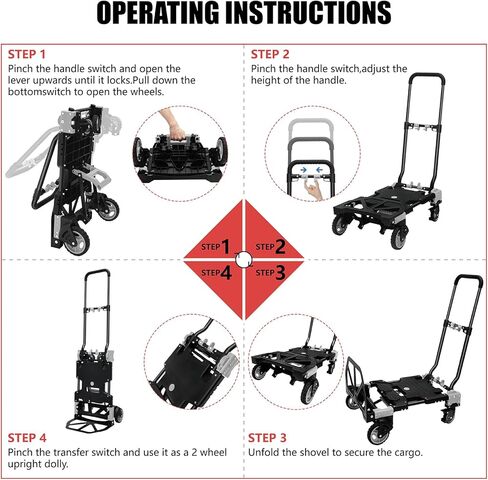 OPERATING INSTRUCTIONS

STEP 1
Pinch the handle switch and open the lever upwards until it locks.Pull down the bottomswitch to open the wheels.

STEP 2
Pinch the handle switch,adjust the height of the handle.

STEP 1
STEP 2
STEP 4
STEP 3

STEP 4
Pinch the transfer switch and use it as a 2 wheel upright dolly.

STEP 3
Unfold the shovel to secure the cargo.