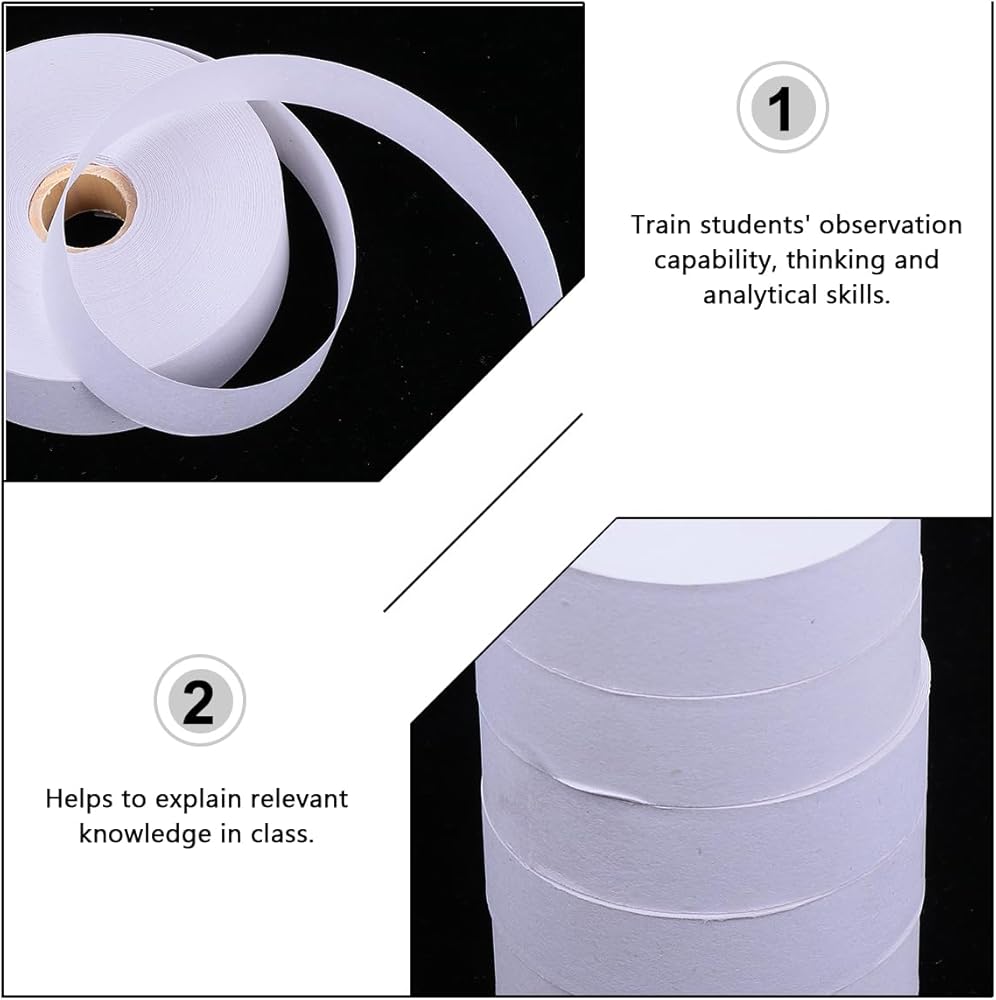 1

Train students' observation capability, thinking and analytical skills.

2

Helps to explain relevant knowledge in class.