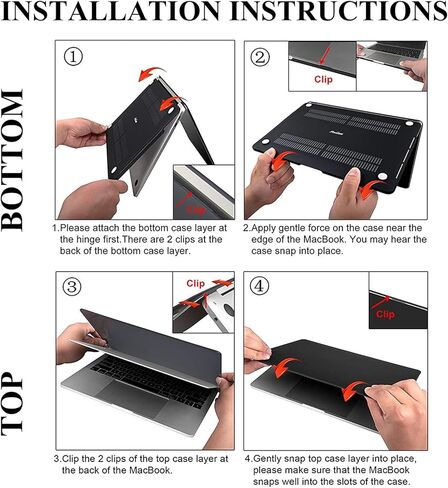 INSTALLATION INSTRUCTIONS

BOTTOM

①

Clip

1.Please attach the bottom case layer at the hinge first.There are 2 clips at the back of the bottom case layer.

②

Clip

2.Apply gentle force on the case near the edge of the MacBook. You may hear the case snap into place.

TOP

③

Clip

3.Clip the 2 clips of the top case layer at the back of the MacBook.

④

Clip

4.Gently snap top case layer into place, please make sure that the MacBook snaps well into the slots of the case.