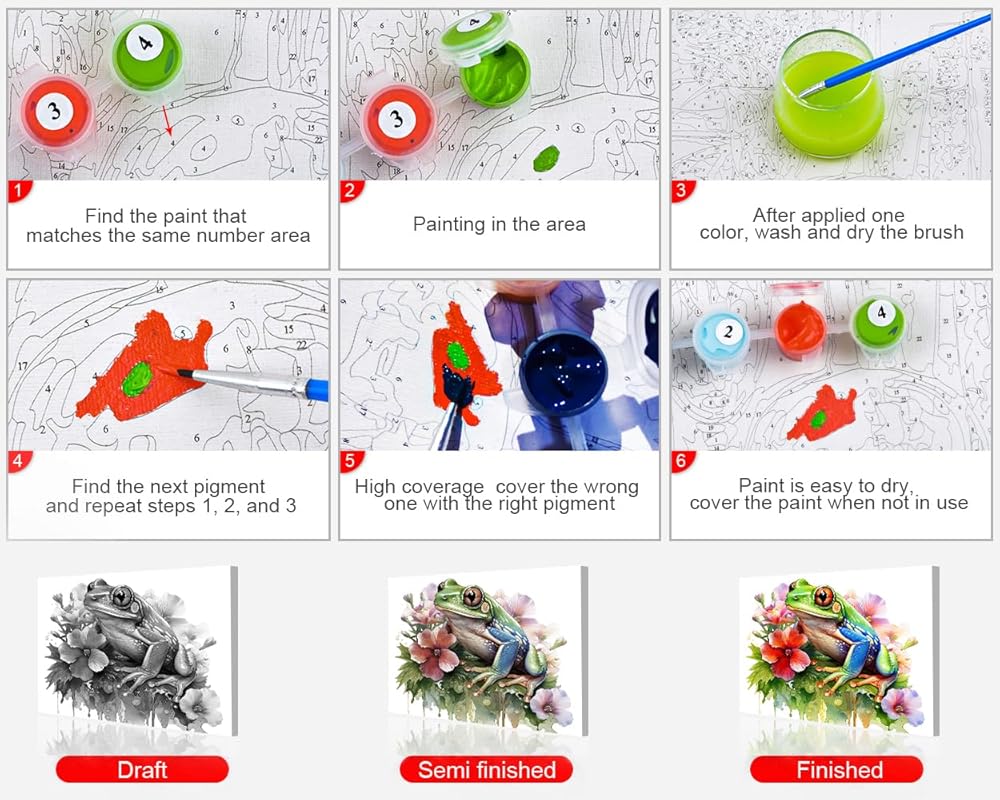 1
Find the paint that matches the same number area

2
Painting in the area

3
After applied one color, wash and dry the brush

4
Find the next pigment and repeat steps 1, 2, and 3

5
High coverage cover the wrong one with the right pigment

6
Paint is easy to dry, cover the paint when not in use

Draft

Semi finished

Finished