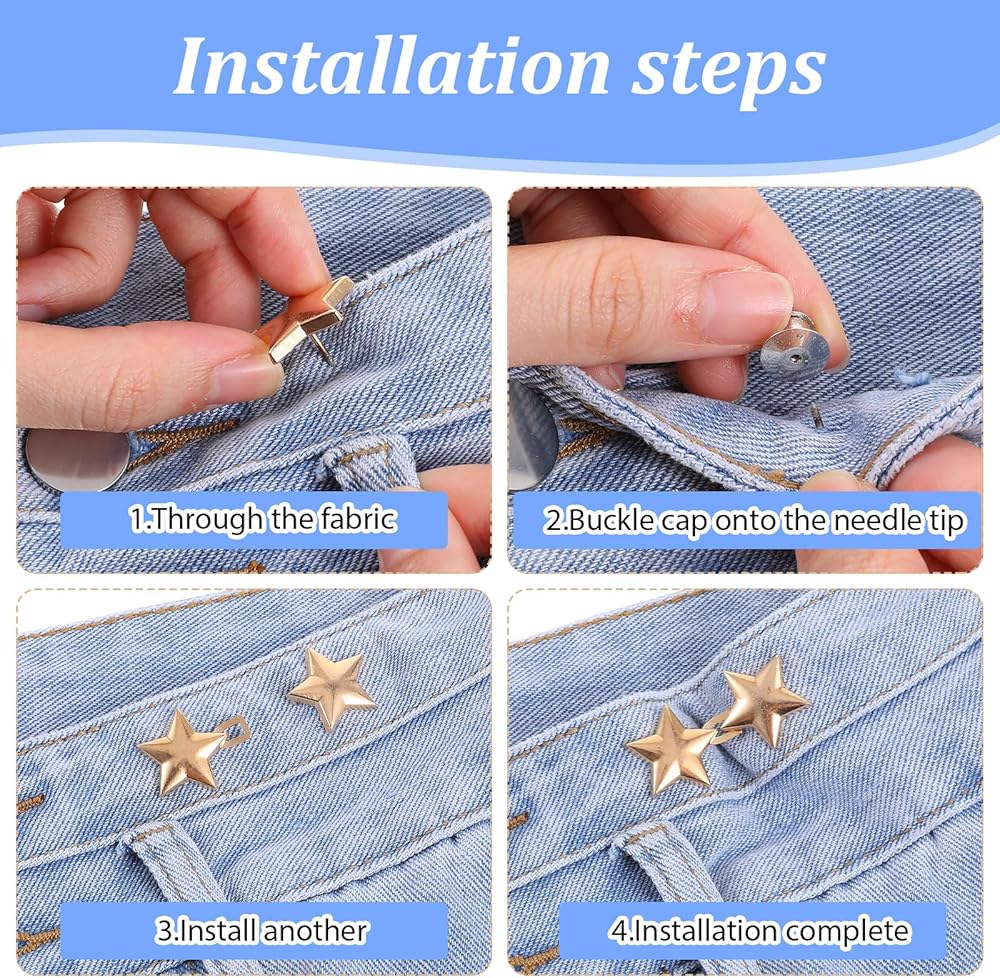 Installation steps

1.Through the fabric

2.Buckle cap onto the needle tip

3.Install another

4.Installation complete