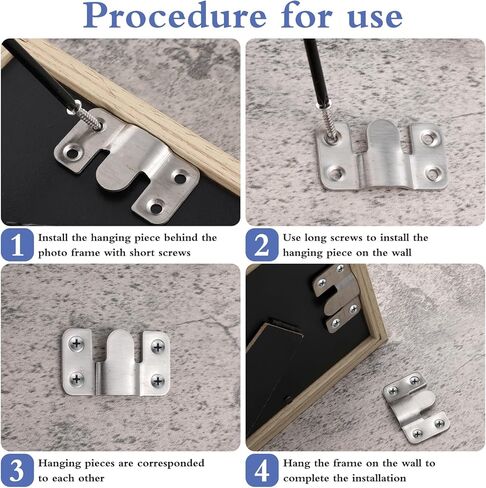 Procedure for use

1 Install the hanging piece behind the photo frame with short screws

2 Use long screws to install the hanging piece on the wall

3 Hanging pieces are corresponded to each other

4 Hang the frame on the wall to complete the installation