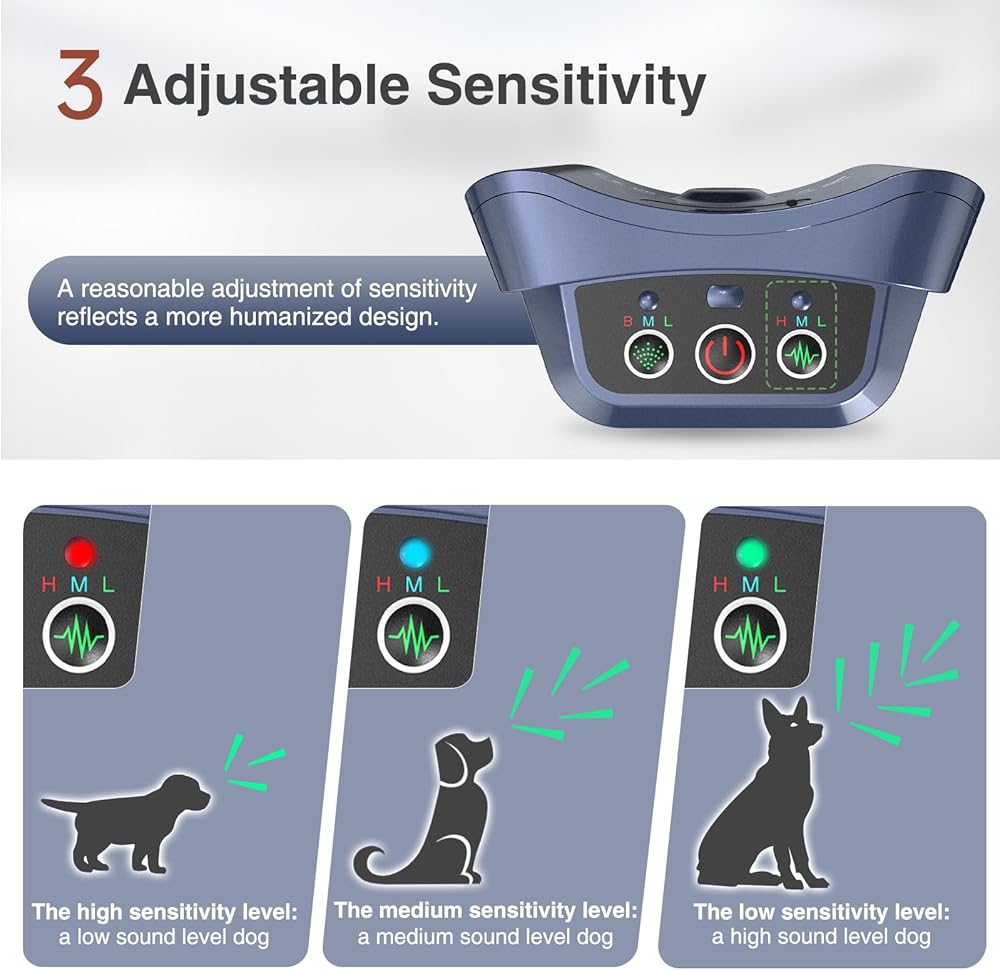 3 Adjustable Sensitivity

A reasonable adjustment of sensitivity reflects a more humanized design.

B M L

H M L

H M L

The high sensitivity level: a low sound level dog

H M L

The medium sensitivity level: a medium sound level dog

H M L

The low sensitivity level: a high sound level dog