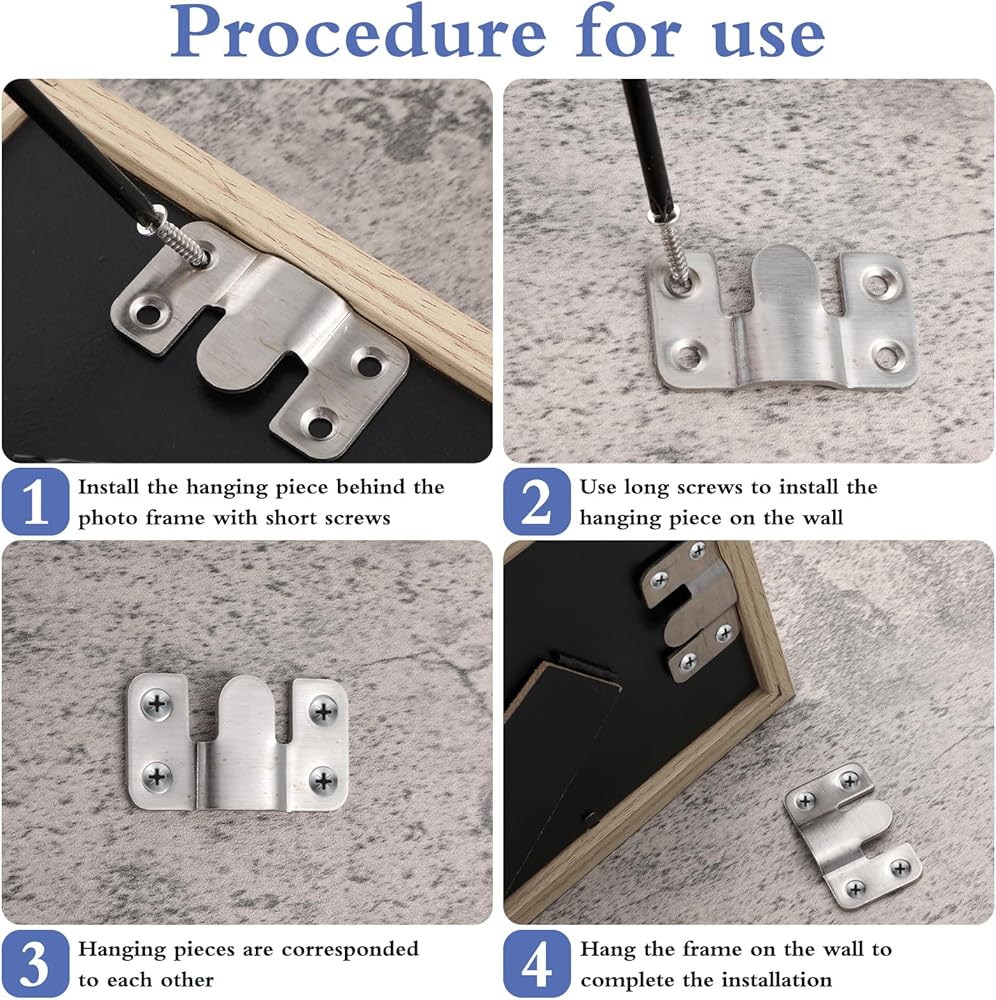 Procedure for use

1 Install the hanging piece behind the photo frame with short screws

2 Use long screws to install the hanging piece on the wall

3 Hanging pieces are corresponded to each other

4 Hang the frame on the wall to complete the installation