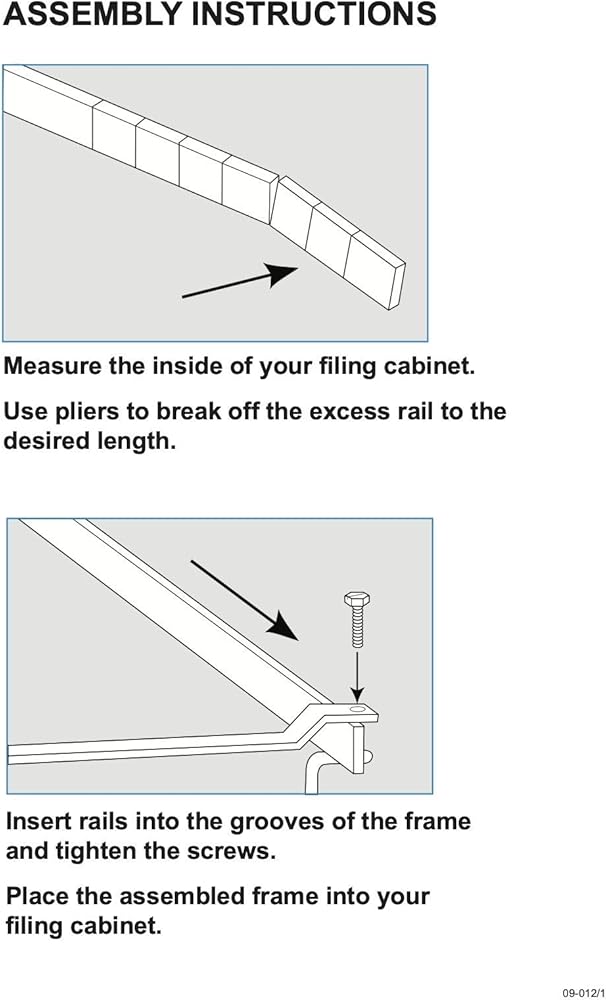 ASSEMBLY INSTRUCTIONS

Measure the inside of your filing cabinet.

Use pliers to break off the excess rail to the desired length.

Insert rails into the grooves of the frame and tighten the screws.

Place the assembled frame into your filing cabinet.

09-012/1