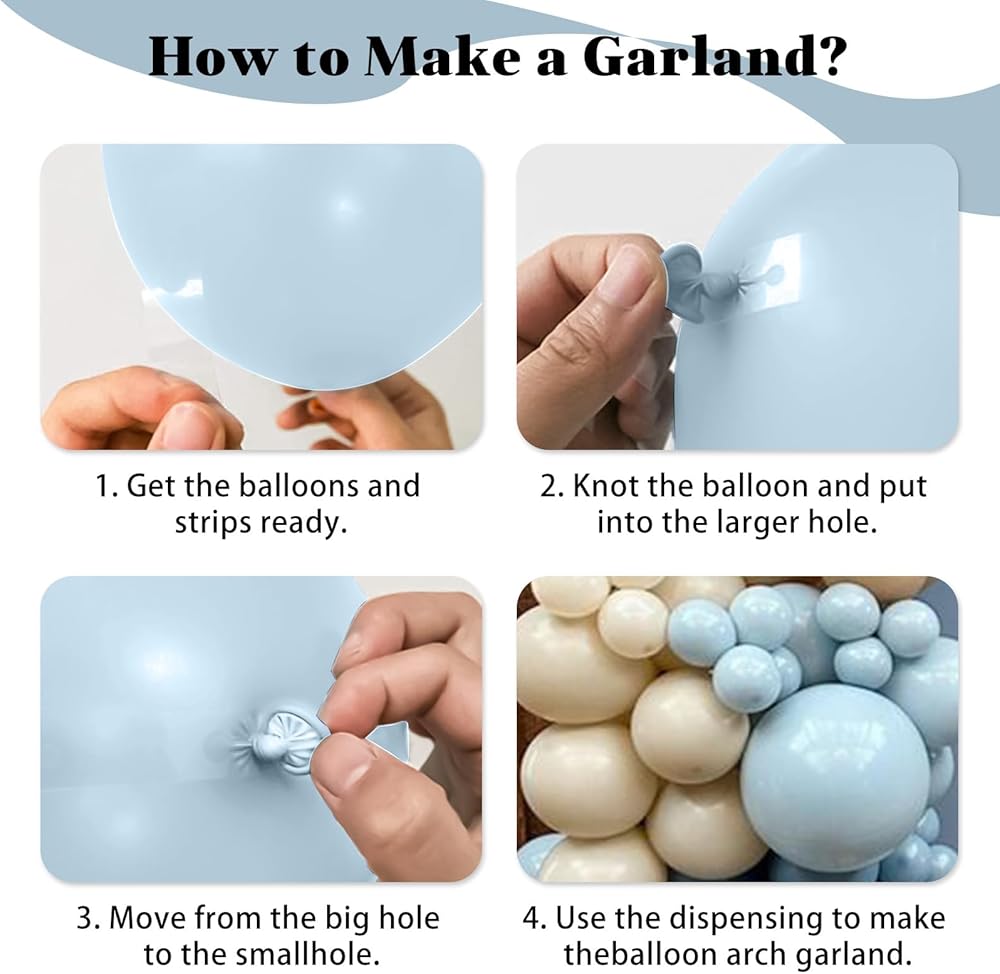 How to Make a Garland?

1. Get the balloons and strips ready.

2. Knot the balloon and put into the larger hole.

3. Move from the big hole to the smallhole.

4. Use the dispensing to make theballoon arch garland.