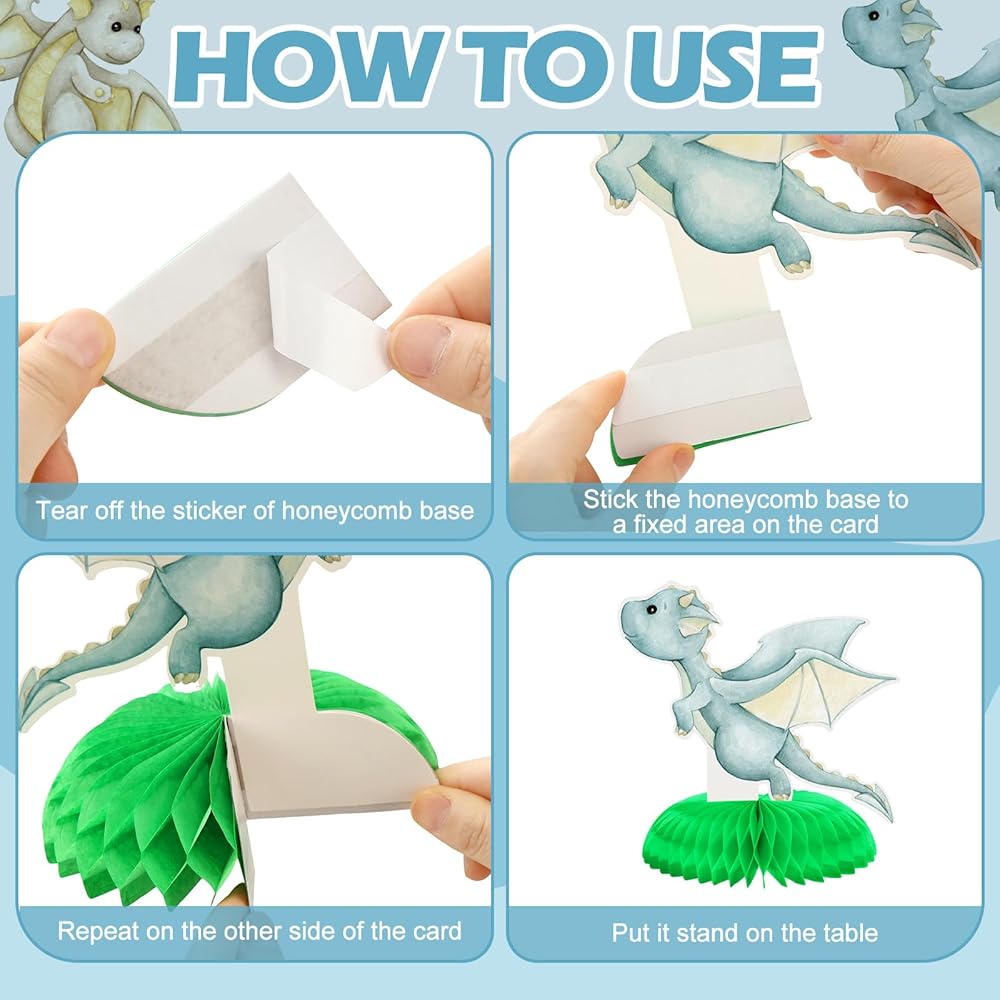 HOW TO USE

Tear off the sticker of honeycomb base

Stick the honeycomb base to a fixed area on the card

Repeat on the other side of the card

Put it stand on the table