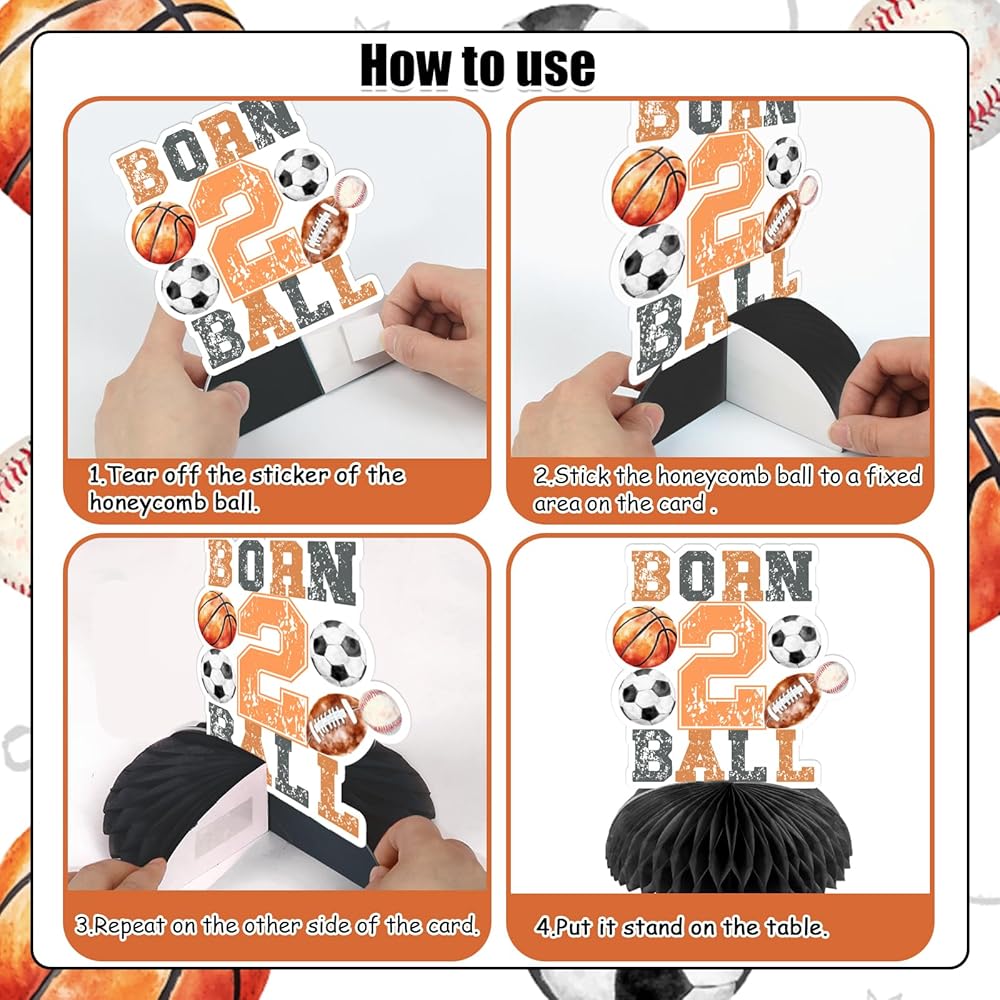 How to use

BORN 2 BALL

1.Tear off the sticker of the honeycomb ball.

BORN 2 BALL

2.Stick the honeycomb ball to a fixed area on the card .

BORN 2 BALL

3.Repeat on the other side of the card.

BORN 2 BALL

4.Put it stand on the table.