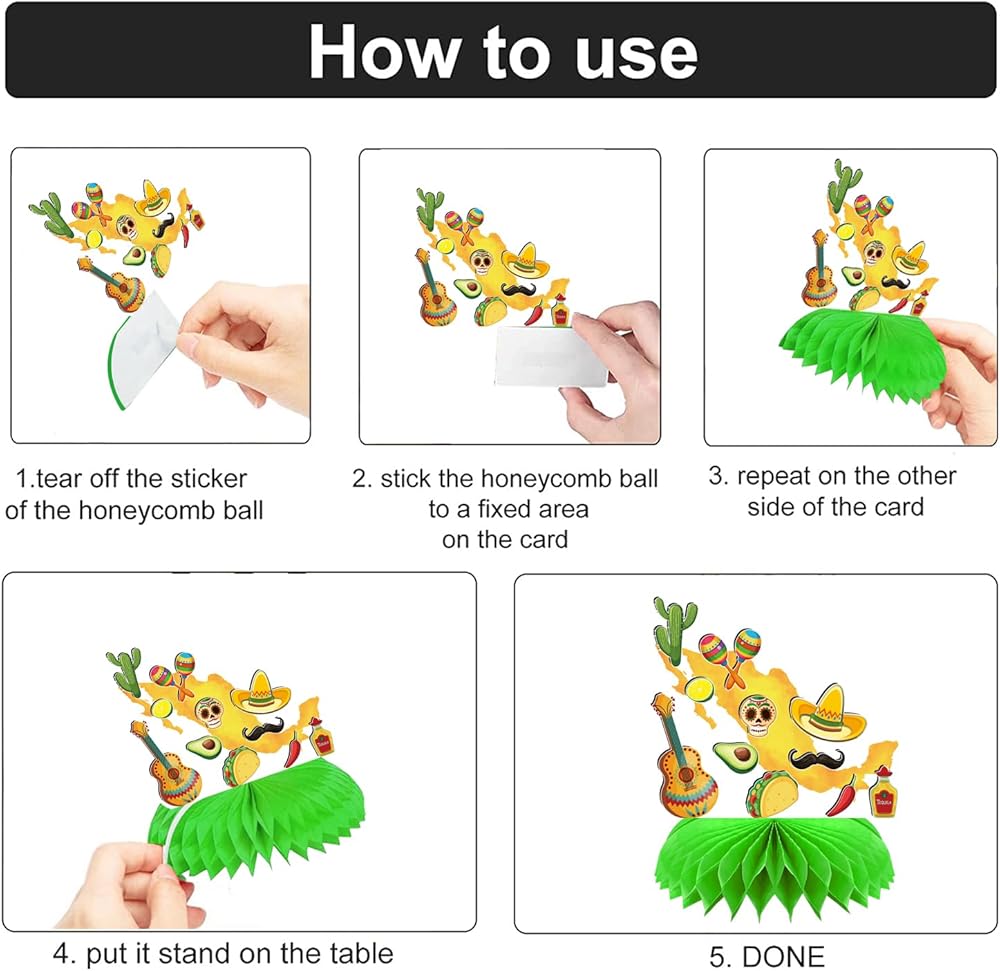 How to use

1.tear off the sticker of the honeycomb ball

2. stick the honeycomb ball to a fixed area on the card

3. repeat on the other side of the card

4. put it stand on the table

5. DONE