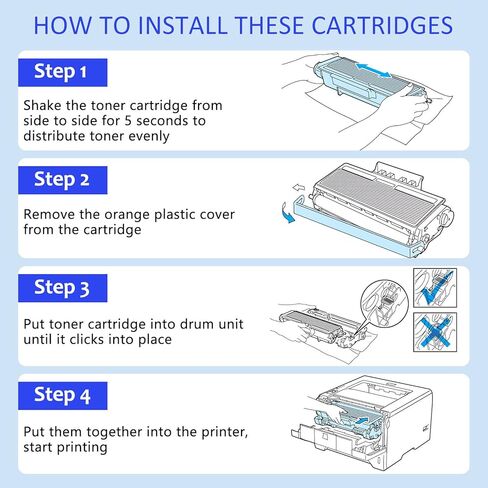 HOW TO INSTALL THESE CARTRIDGES

Step 1

Shake the toner cartridge from side to side for 5 seconds to distribute toner evenly

Step 2

Remove the orange plastic cover from the cartridge

Step 3

Put toner cartridge into drum unit until it clicks into place

Step 4

Put them together into the printer, start printing