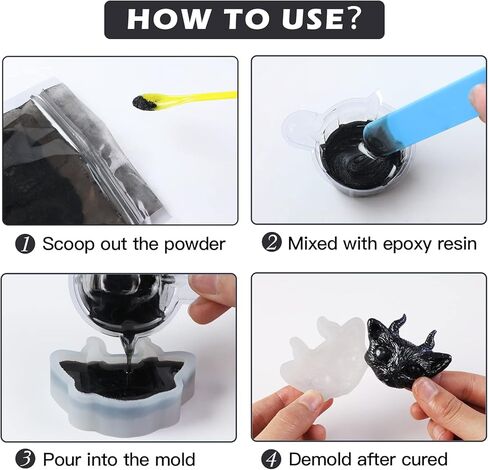 HOW TO USE?

1 Scoop out the powder

2 Mixed with epoxy resin

3 Pour into the mold

4 Demold after cured