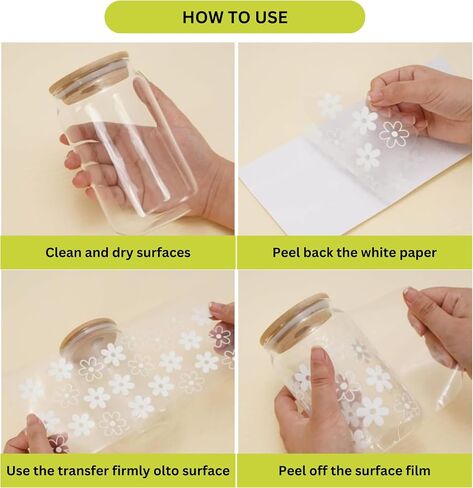 HOW TO USE

Clean and dry surfaces

Peel back the white paper

Use the transfer firmly olto surface

Peel off the surface film