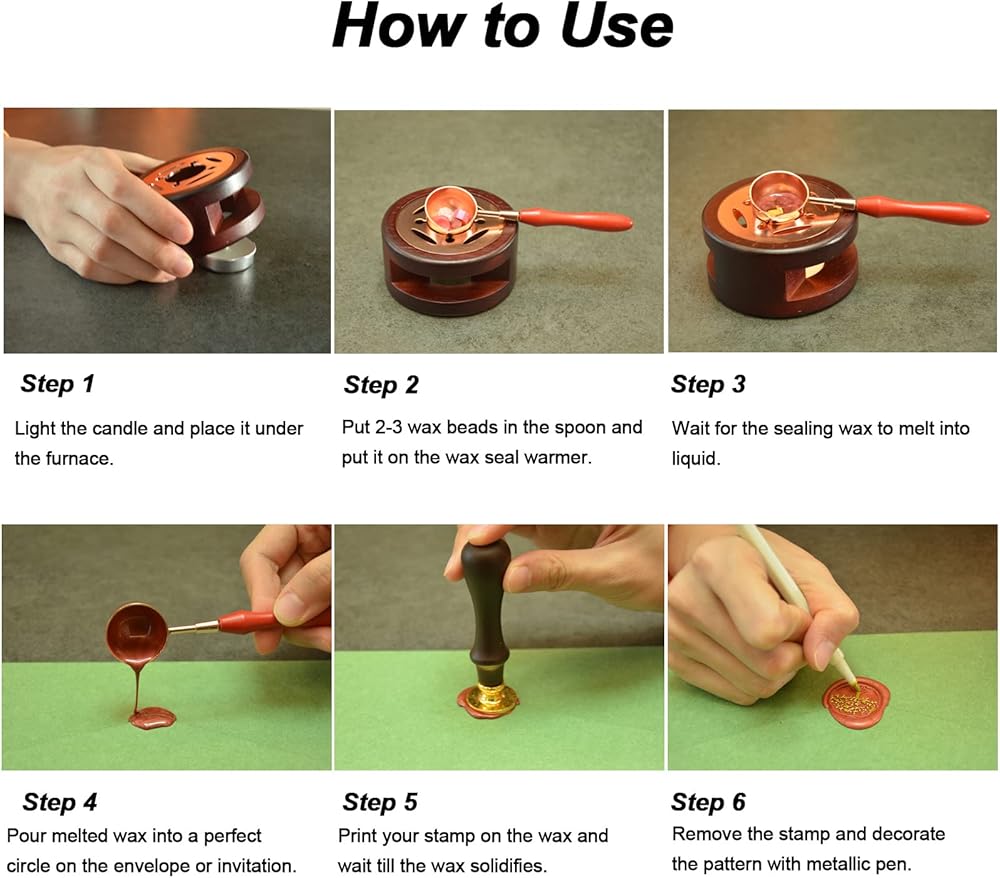 How to Use

Step 1
Light the candle and place it under the furnace.

Step 2
Put 2-3 wax beads in the spoon and put it on the wax seal warmer.

Step 3
Wait for the sealing wax to melt into liquid.

Step 4
Pour melted wax into a perfect circle on the envelope or invitation.

Step 5
Print your stamp on the wax and wait till the wax solidifies.

Step 6
Remove the stamp and decorate the pattern with metallic pen.