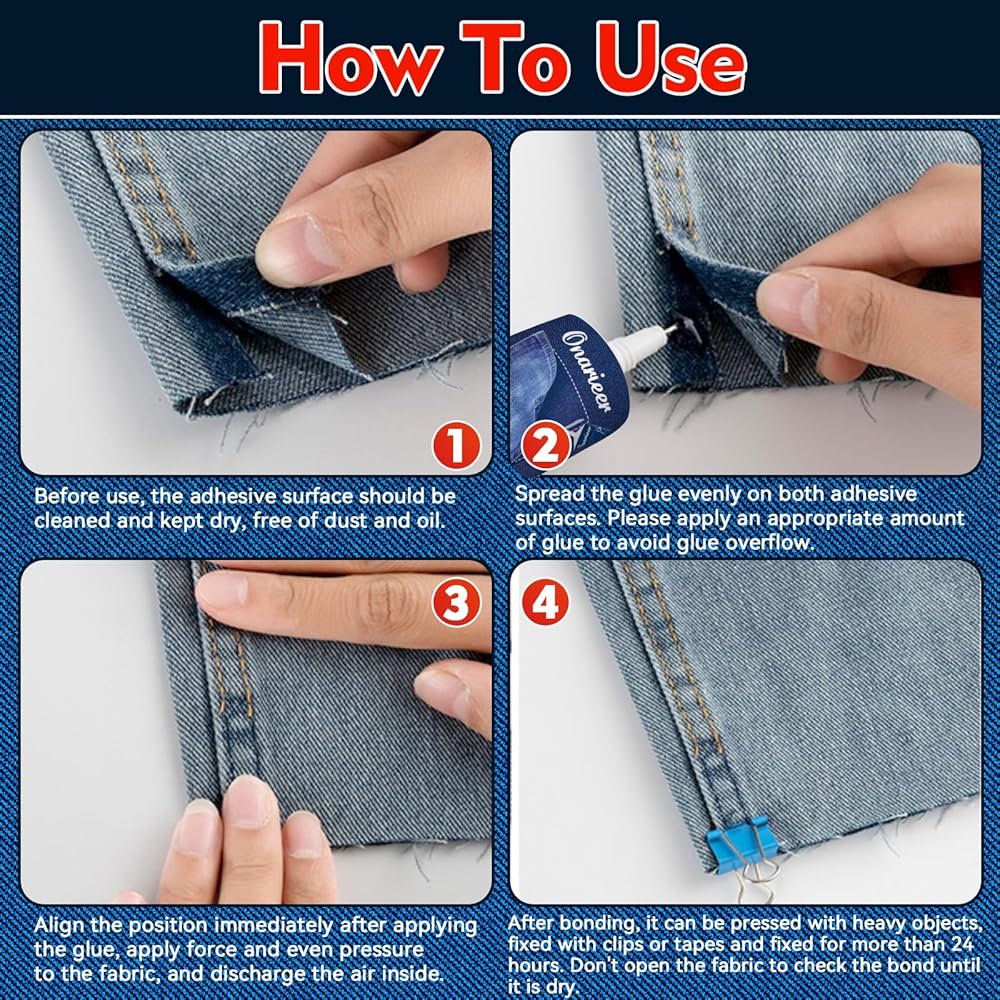 How To Use

1

Before use, the adhesive surface should be cleaned and kept dry, free of dust and oil.

Onarieer

2

Spread the glue evenly on both adhesive surfaces. Please apply an appropriate amount of glue to avoid glue overflow.

3

Align the position immediately after applying the glue, apply force and even pressure to the fabric, and discharge the air inside.

4

After bonding, it can be pressed with heavy objects, fixed with clips or tapes and fixed for more than 24 hours. Don't open the fabric to check the bond until it is dry.