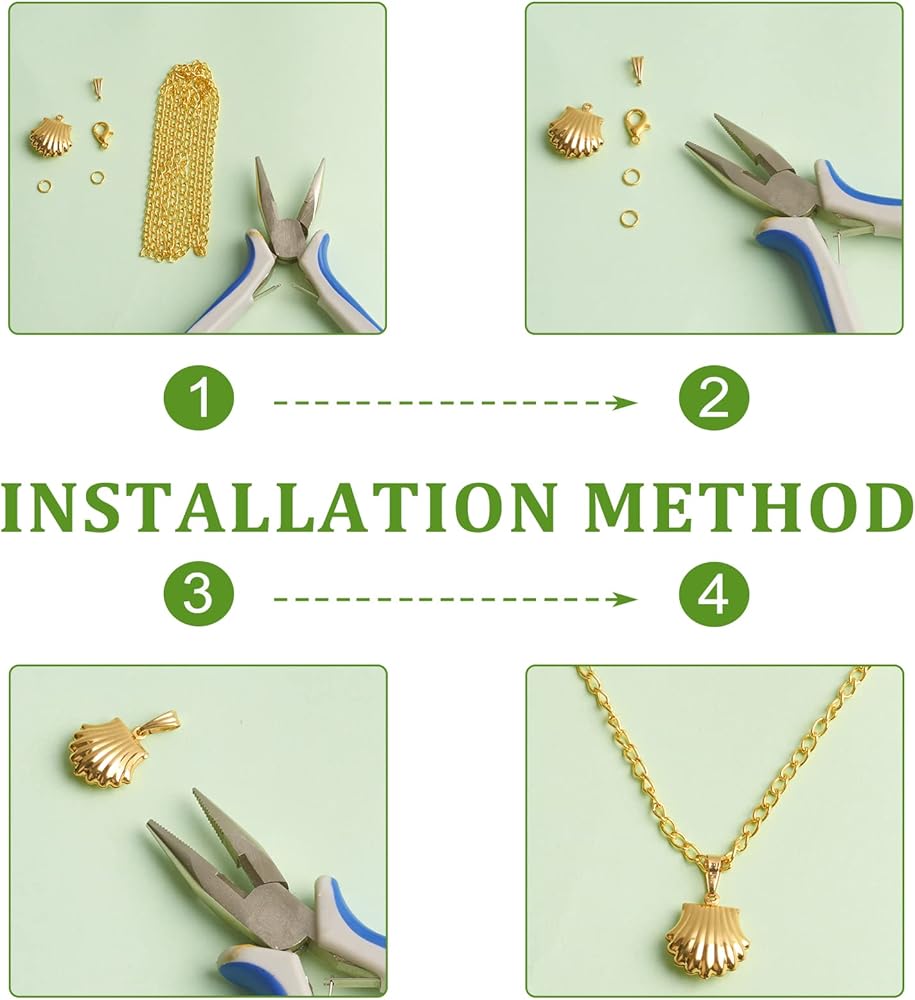 1

2

INSTALLATION METHOD

3

4