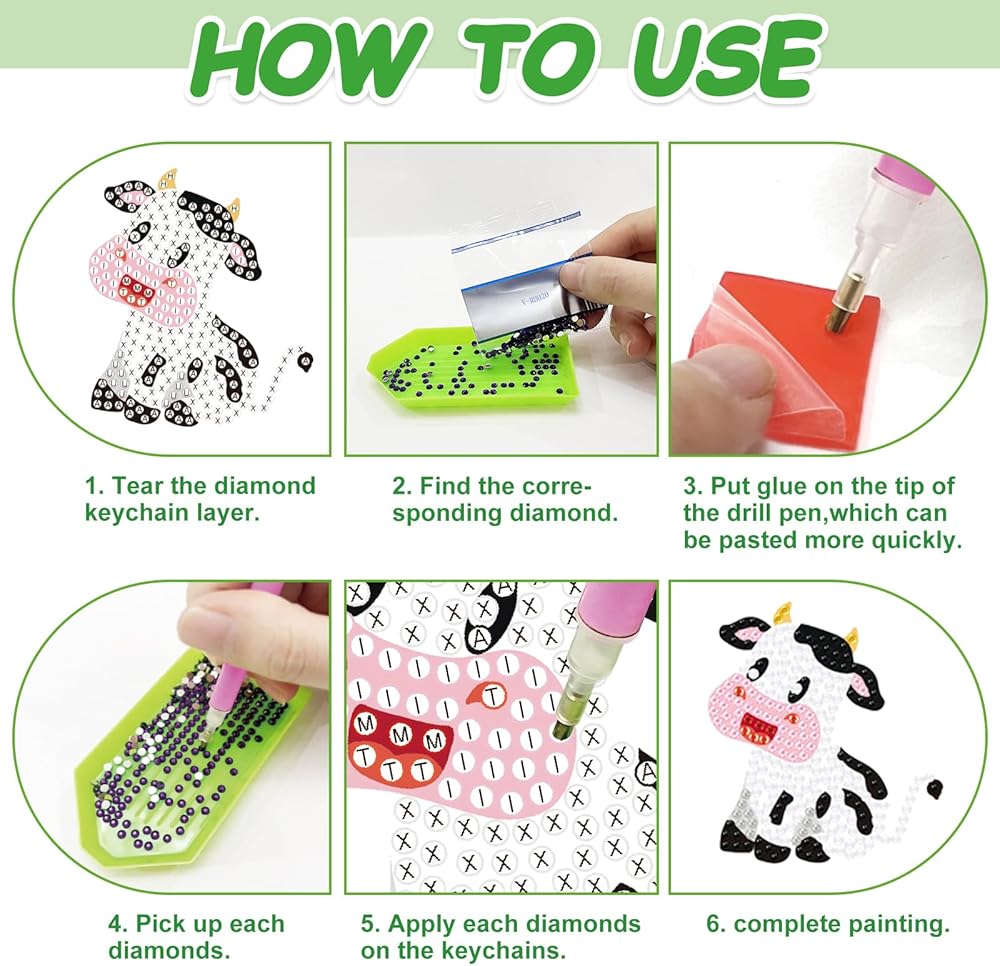 HOW TO USE

1. Tear the diamond keychain layer.

2. Find the corresponding diamond.

3. Put glue on the tip of the drill pen,which can be pasted more quickly.

4. Pick up each diamonds.

5. Apply each diamonds on the keychains.

6. complete painting.