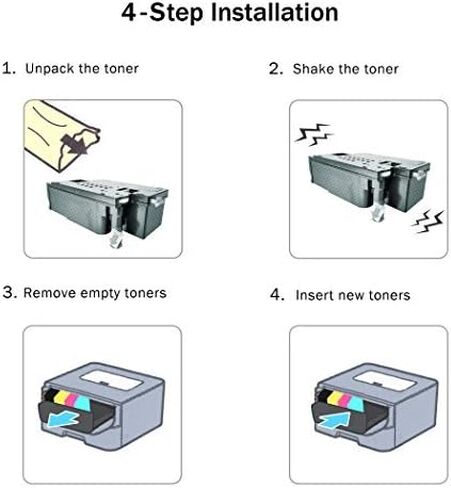 4-Step Installation

1. Unpack the toner

2. Shake the toner

3. Remove empty toners

4. Insert new toners