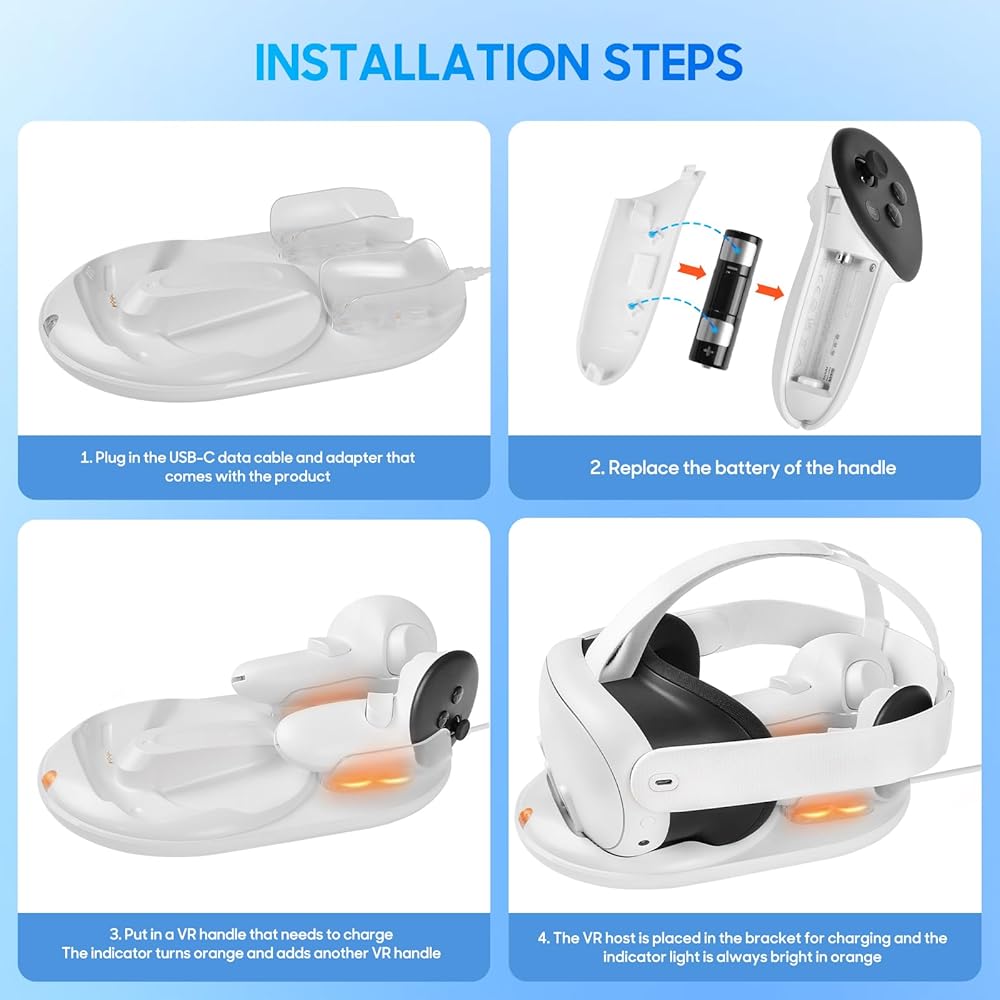 INSTALLATION STEPS

1. Plug in the USB-C data cable and adapter that comes with the product

2. Replace the battery of the handle

3. Put in a VR handle that needs to charge
The indicator turns orange and adds another VR handle

4. The VR host is placed in the bracket for charging and the indicator light is always bright in orange