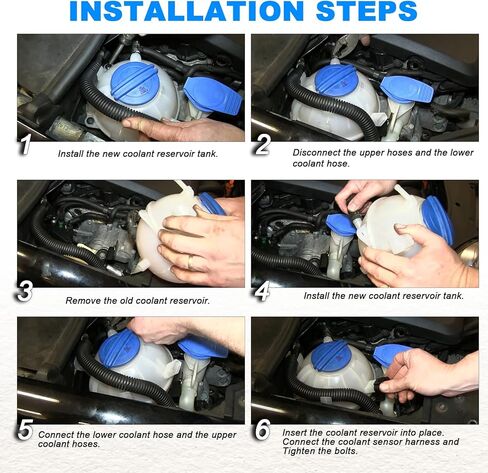 INSTALLATION STEPS

1 Install the new coolant reservoir tank.

2 Disconnect the upper hoses and the lower coolant hose.

3 Remove the old coolant reservoir.

4 Install the new coolant reservoir tank.

5 Connect the lower coolant hose and the upper coolant hoses.

6 Insert the coolant reservoir into place. Connect the coolant sensor harness and Tighten the bolts.