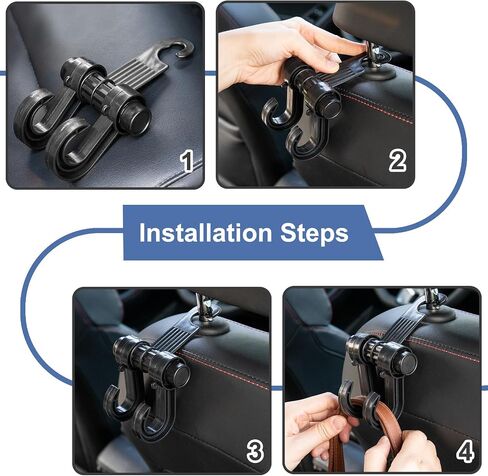 1

2

Installation Steps

3

4