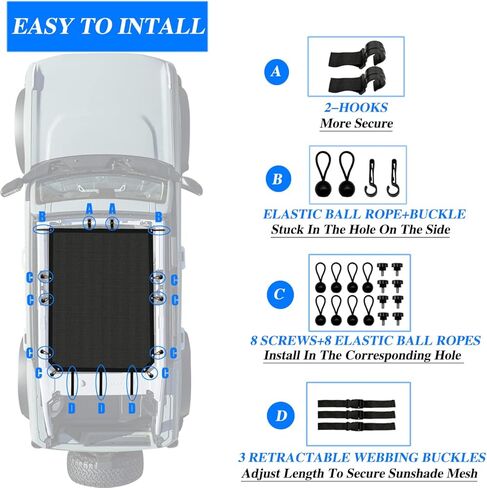 EASY TO INTALL

B A A B

C C

C C

C C

C C

D D D

A

2–HOOKS
More Secure

B

ELASTIC BALL ROPE+BUCKLE
Stuck In The Hole On The Side

C

8 SCREWS+8 ELASTIC BALL ROPES
Install In The Corresponding Hole

D

3 RETRACTABLE WEBBING BUCKLES
Adjust Length To Secure Sunshade Mesh