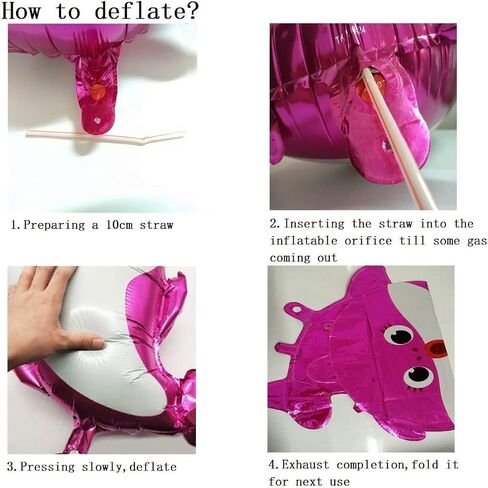 How to deflate?

1.Preparing a 10cm straw

2.Inserting the straw into the inflatable orifice till some gas coming out

3.Pressing slowly,deflate

4.Exhaust completion,fold it for next use