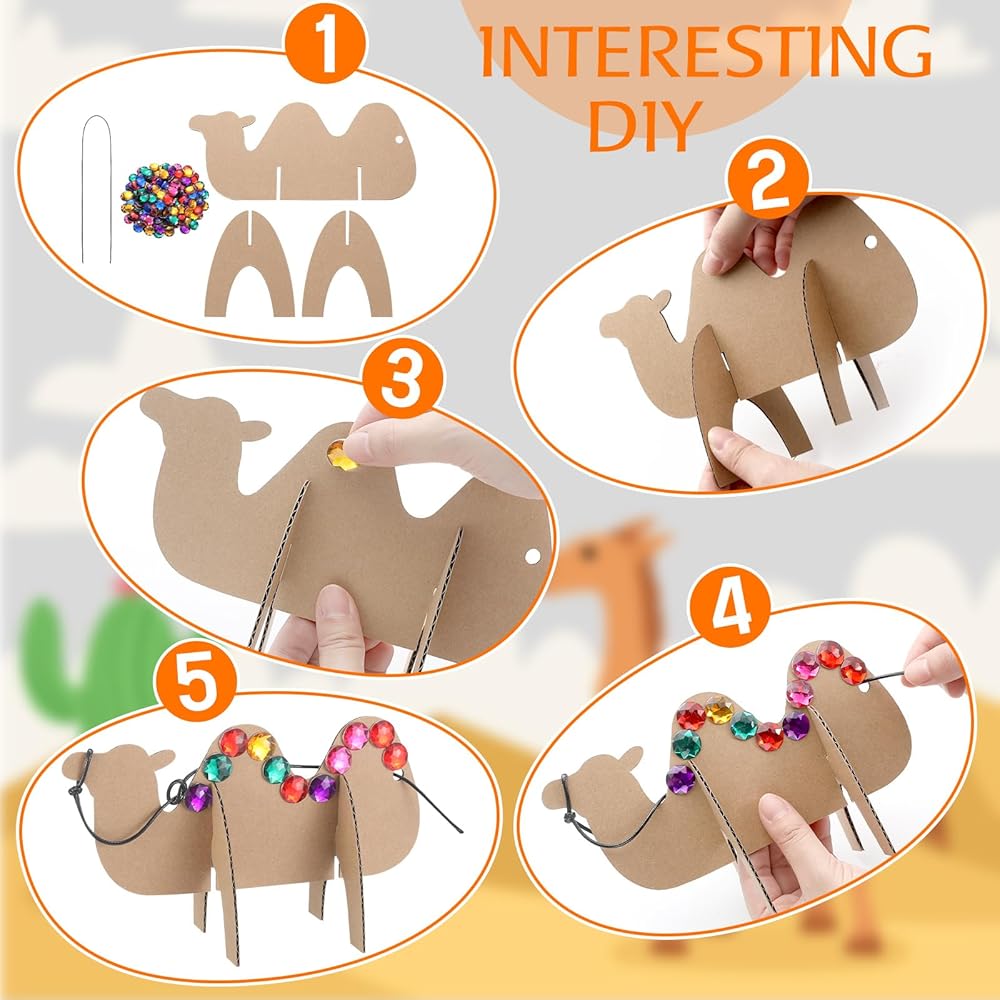 1
INTERESTING DIY
2
3
4
5