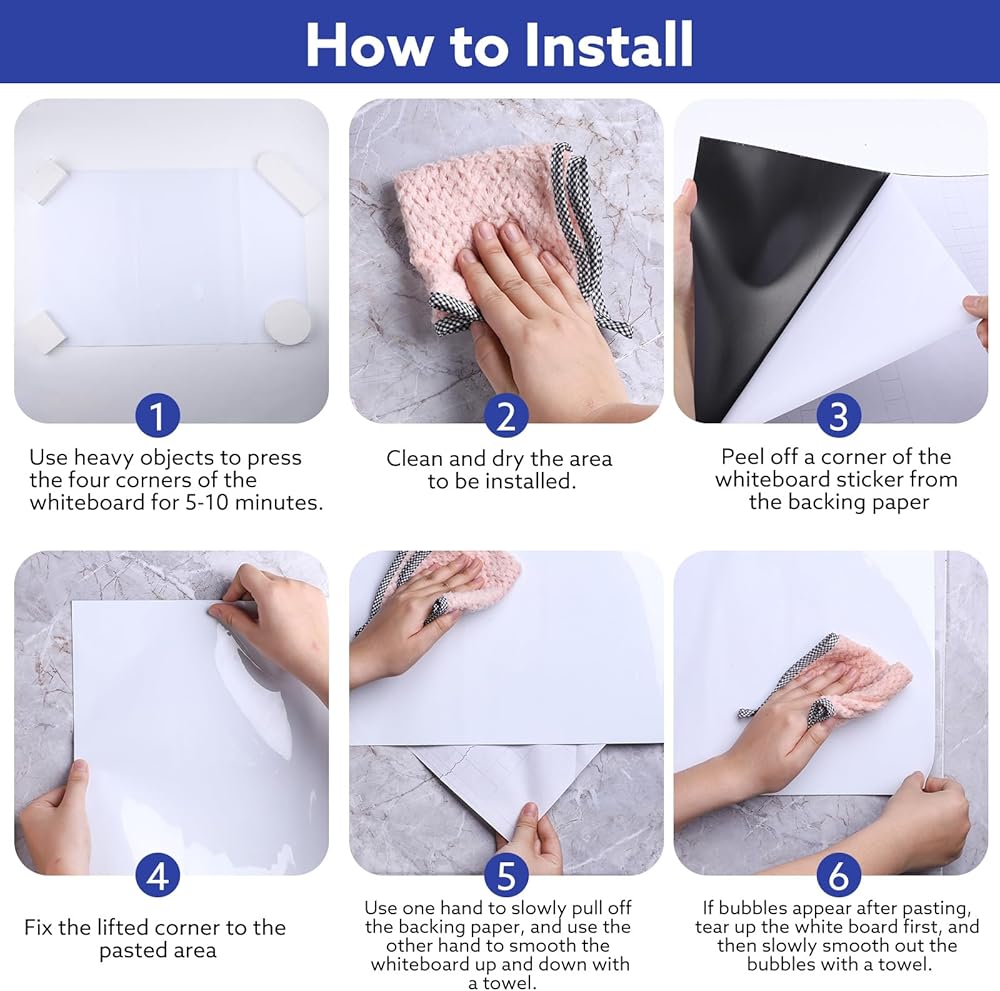 How to Install

1

Use heavy objects to press the four corners of the whiteboard for 5-10 minutes.

2

Clean and dry the area to be installed.

3

Peel off a corner of the whiteboard sticker from the backing paper

4

Fix the lifted corner to the pasted area

5

Use one hand to slowly pull off the backing paper, and use the other hand to smooth the whiteboard up and down with a towel.

6

If bubbles appear after pasting, tear up the white board first, and then slowly smooth out the bubbles with a towel.