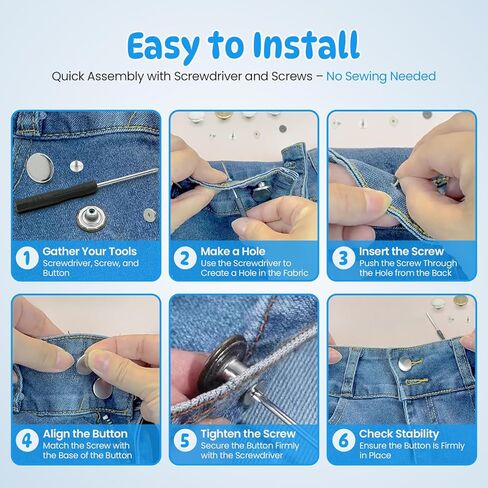 Easy to Install

Quick Assembly with Screwdriver and Screws – No Sewing Needed

1 Gather Your Tools
Screwdriver, Screw, and Button

2 Make a Hole
Use the Screwdriver to Create a Hole in the Fabric

3 Insert the Screw
Push the Screw Through the Hole from the Back

4 Align the Button
Match the Screw with the Base of the Button

5 Tighten the Screw
Secure the Button Firmly with the Screwdriver

6 Check Stability
Ensure the Button is Firmly in Place