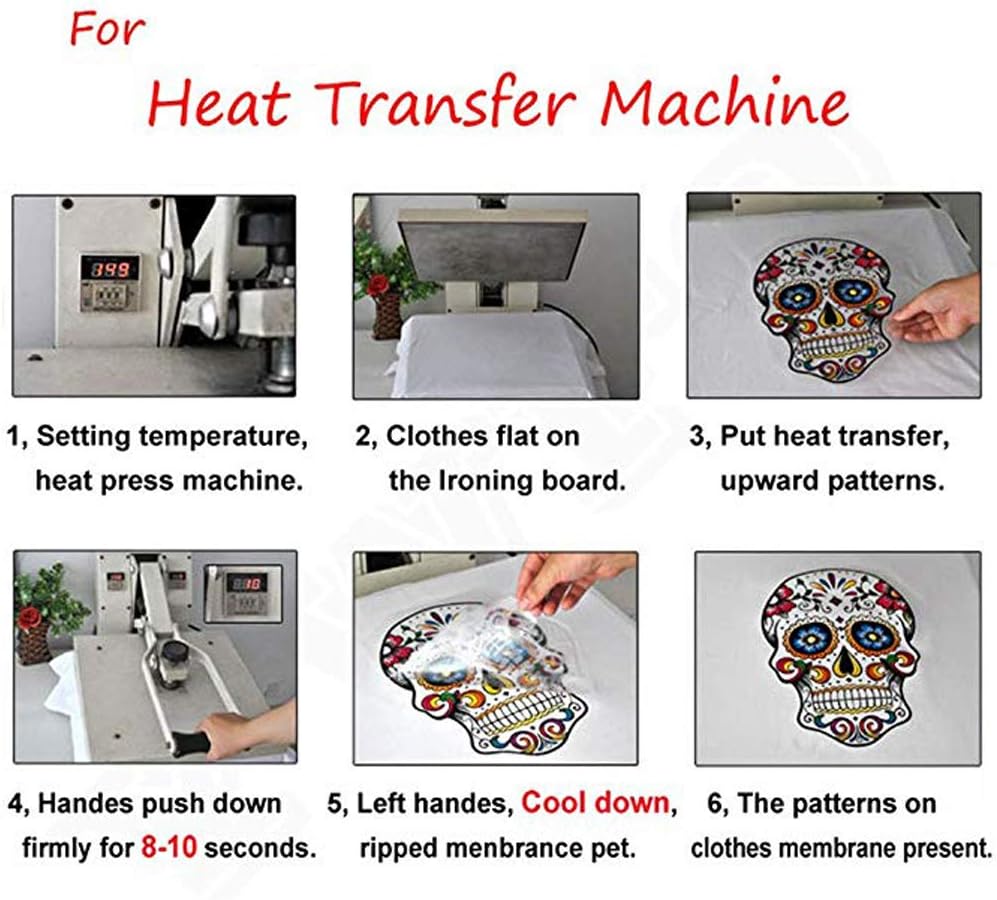 For
Heat Transfer Machine

399

1, Setting temperature, heat press machine.

2, Clothes flat on the Ironing board.

3, Put heat transfer, upward patterns.

4, Handes push down firmly for 8-10 seconds.

5, Left handes, Cool down, ripped menbrance pet.

6, The patterns on clothes membrane present.