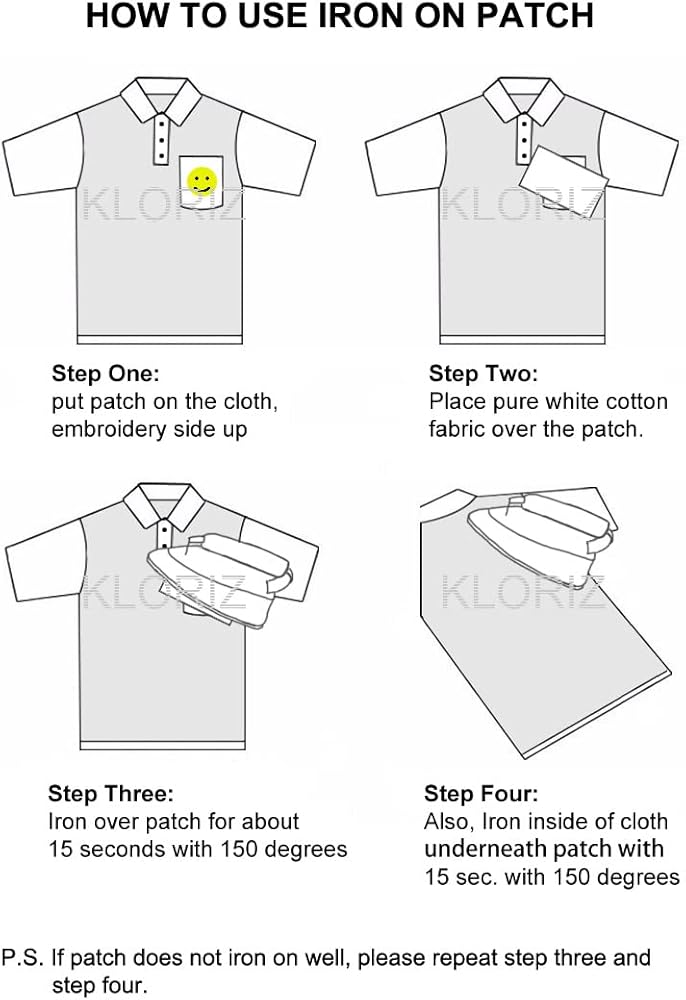 HOW TO USE IRON ON PATCH

KLORIZ

KLORIZ

Step One:
put patch on the cloth, embroidery side up

Step Two:
Place pure white cotton fabric over the patch.

KLORIZ

KLORIZ

Step Three:
Iron over patch for about 15 seconds with 150 degrees

Step Four:
Also, Iron inside of cloth underneath patch with 15 sec. with 150 degrees

P.S. If patch does not iron on well, please repeat step three and step four.