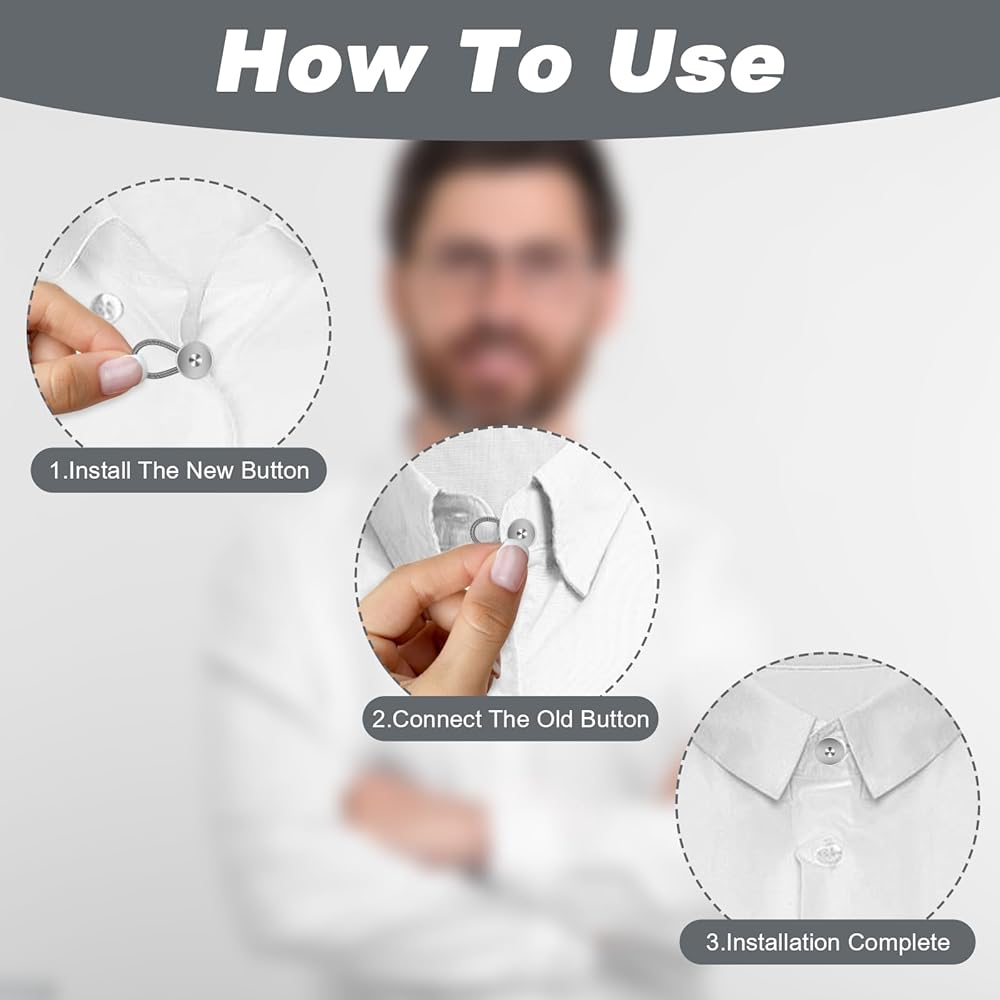 How To Use

1.Install The New Button

2.Connect The Old Button

3.Installation Complete