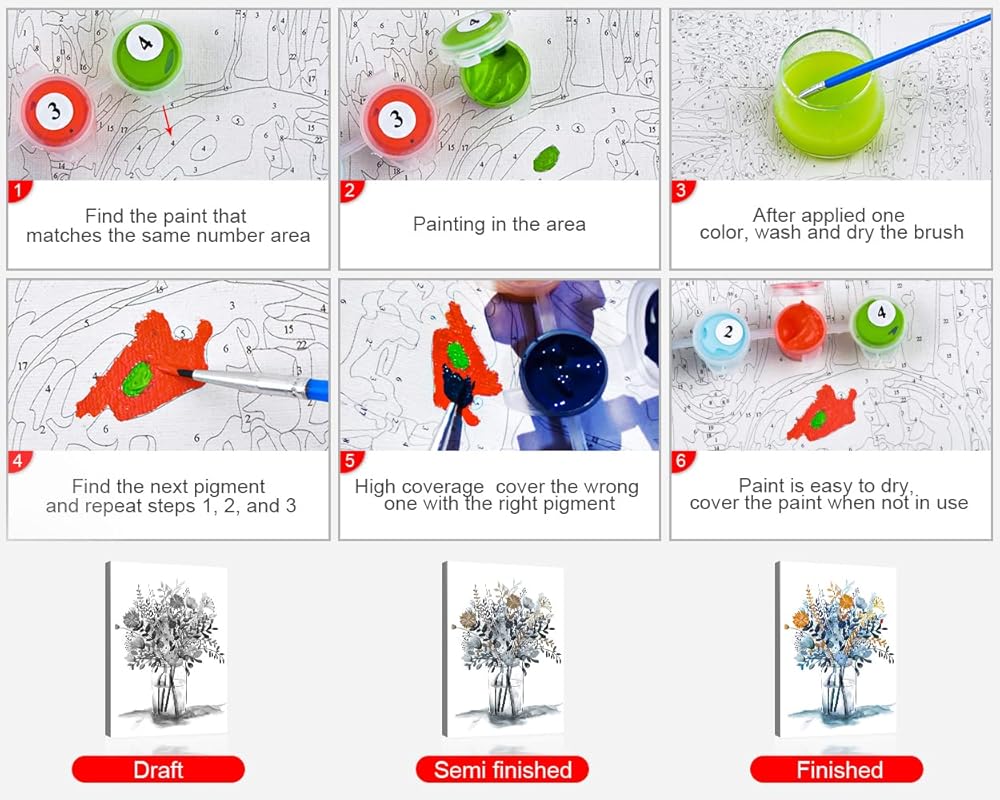 1
Find the paint that matches the same number area

2
Painting in the area

3
After applied one color, wash and dry the brush

4
Find the next pigment and repeat steps 1, 2, and 3

5
High coverage cover the wrong one with the right pigment

6
Paint is easy to dry, cover the paint when not in use

Draft

Semi finished

Finished