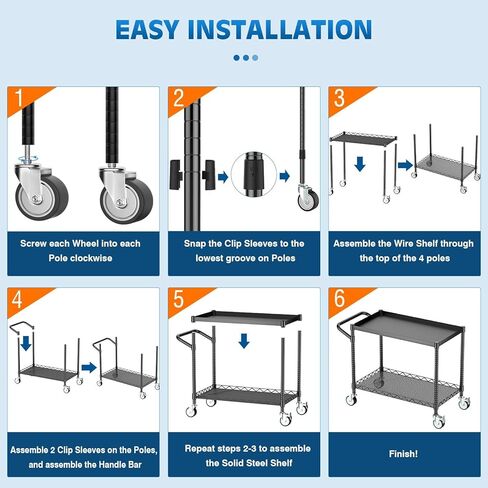 EASY INSTALLATION

1

Screw each Wheel into each Pole clockwise

2

Snap the Clip Sleeves to the lowest groove on Poles

3

Assemble the Wire Shelf through the top of the 4 poles

4

Assemble 2 Clip Sleeves on the Poles, and assemble the Handle Bar

5

Repeat steps 2-3 to assemble the Solid Steel Shelf

6

Finish!