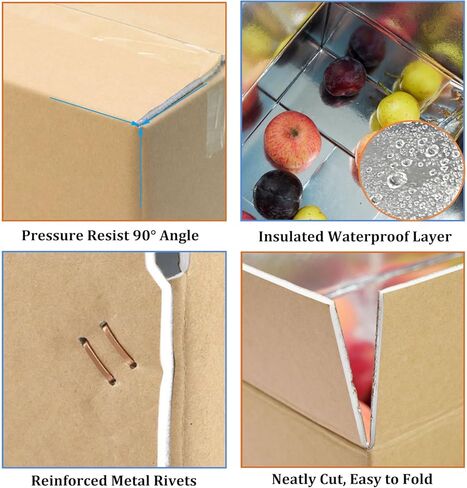 Pressure Resist 90° Angle

Insulated Waterproof Layer

Reinforced Metal Rivets

Neatly Cut, Easy to Fold