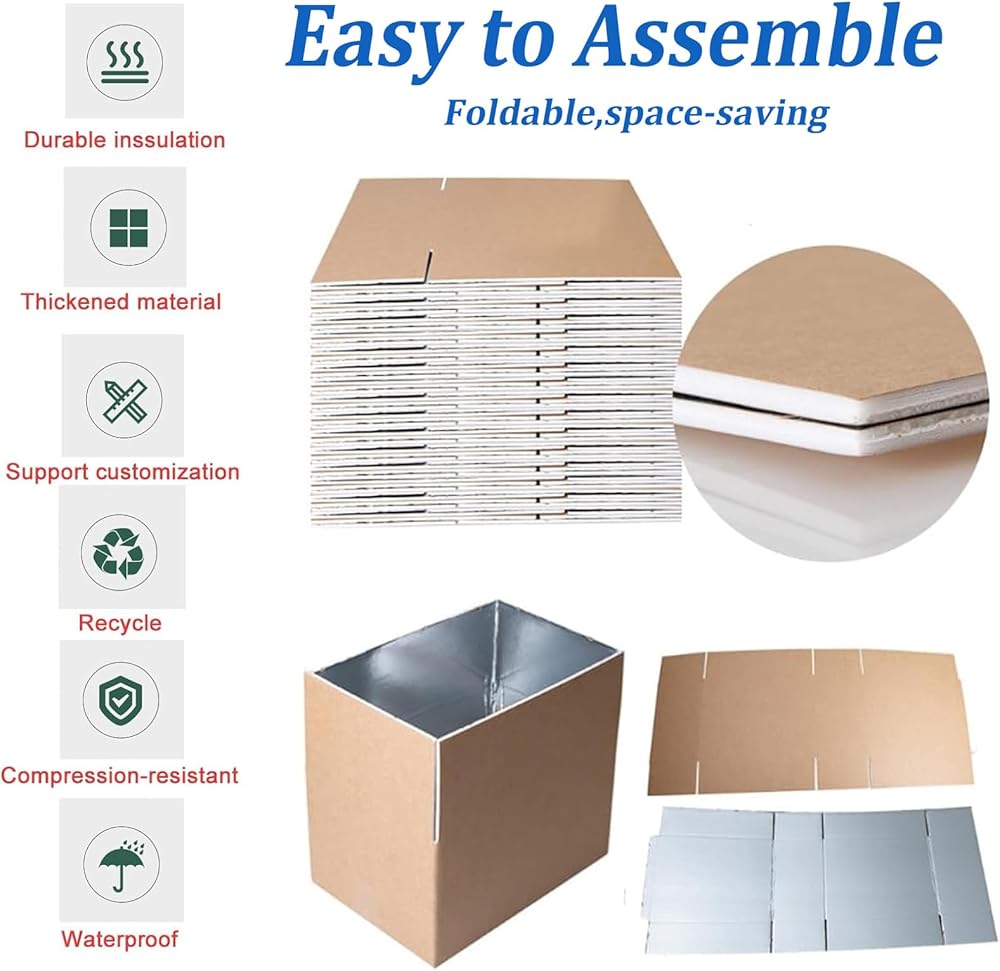 Easy to Assemble

Foldable,space-saving

Durable inssulation

Thickened material

Support customization

Recycle

Compression-resistant

Waterproof