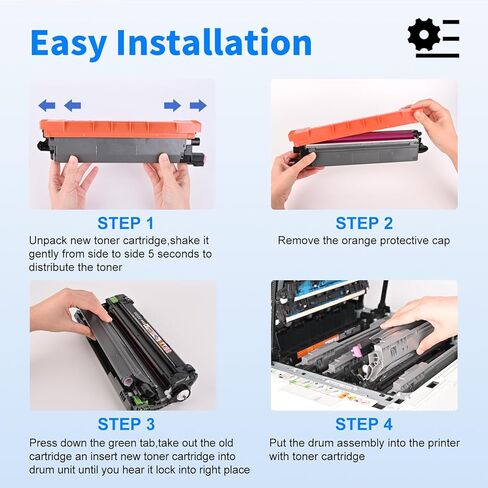 Easy Installation

STEP 1
Unpack new toner cartridge,shake it gently from side to side 5 seconds to distribute the toner

STEP 2
Remove the orange protective cap

STEP 3
Press down the green tab,take out the old cartridge an insert new toner cartridge into drum unit until you hear it lock into right place

STEP 4
Put the drum assembly into the printer with toner cartridge