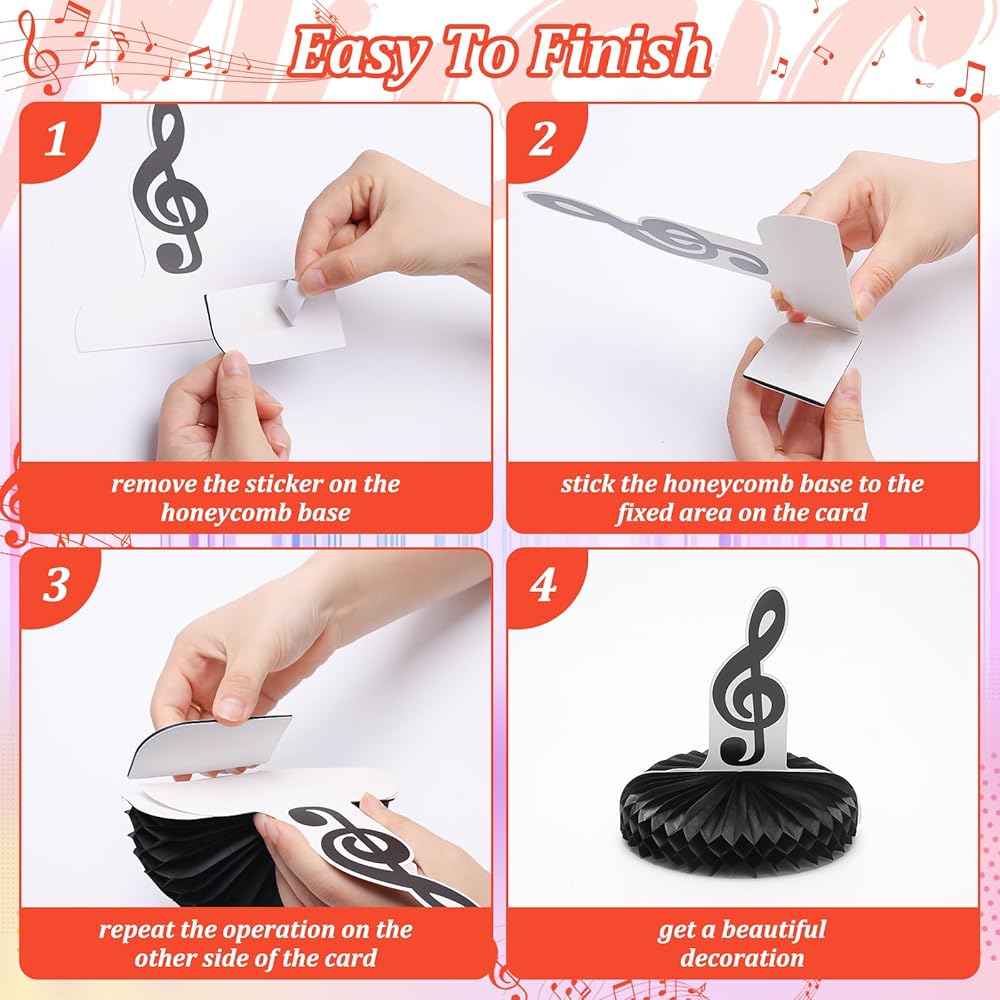 Easy To Finish

1

remove the sticker on the honeycomb base

2

stick the honeycomb base to the fixed area on the card

3

repeat the operation on the other side of the card

4

get a beautiful decoration