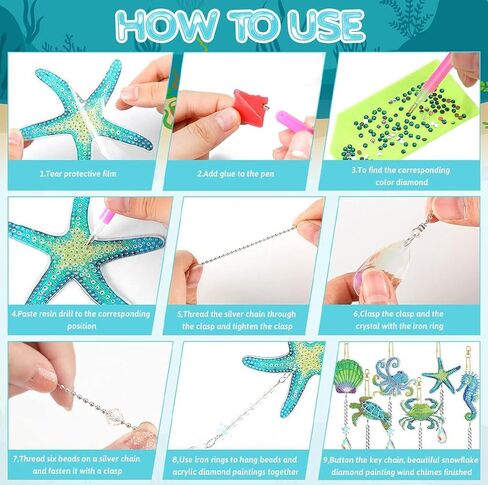 HOW TO USE

1.Tear protective film

2.Add glue to the pen

3.To find the corresponding color diamond

4.Paste resin drill to the corresponding position

5,Thread the silver chain through the clasp and tighten the clasp

6,Clasp the clasp and the crystal with the iron ring

7,Thread six beads on a silver chain and fasten it with a clasp

8,Use iron rings to hang beads and acrylic diamond paintings together

9,Button the key chain, beautiful snowflake diamond painting wind chimes finished