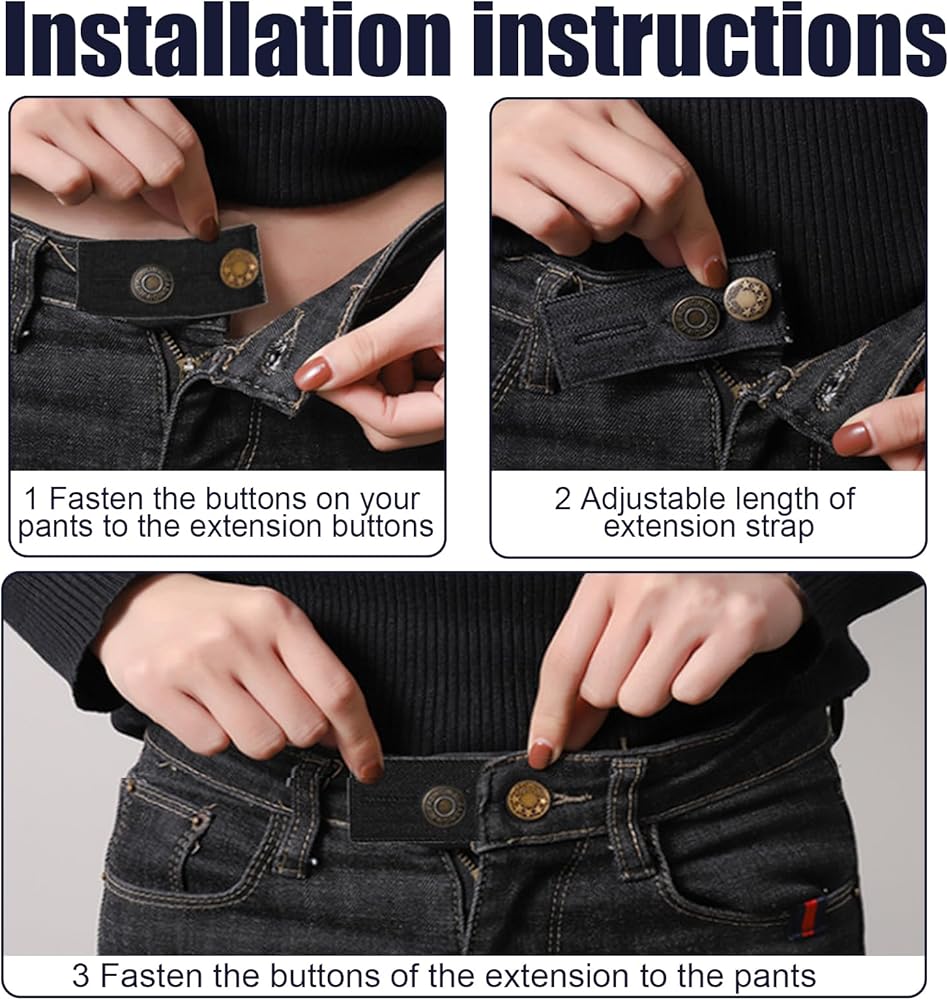 Installation instructions

1 Fasten the buttons on your pants to the extension buttons

2 Adjustable length of extension strap

3 Fasten the buttons of the extension to the pants