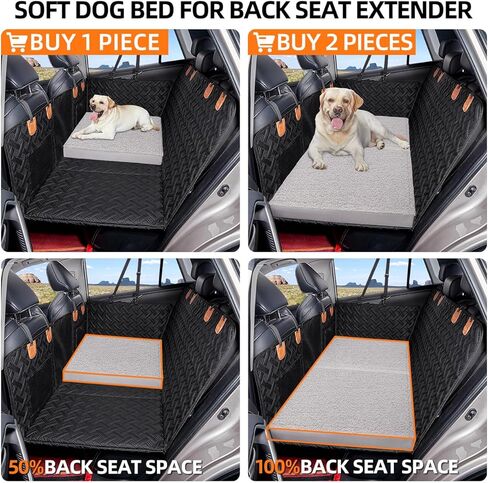 SOFT DOG BED FOR BACK SEAT EXTENDER

BUY 1 PIECE

BUY 2 PIECES

50%BACK SEAT SPACE

100%BACK SEAT SPACE