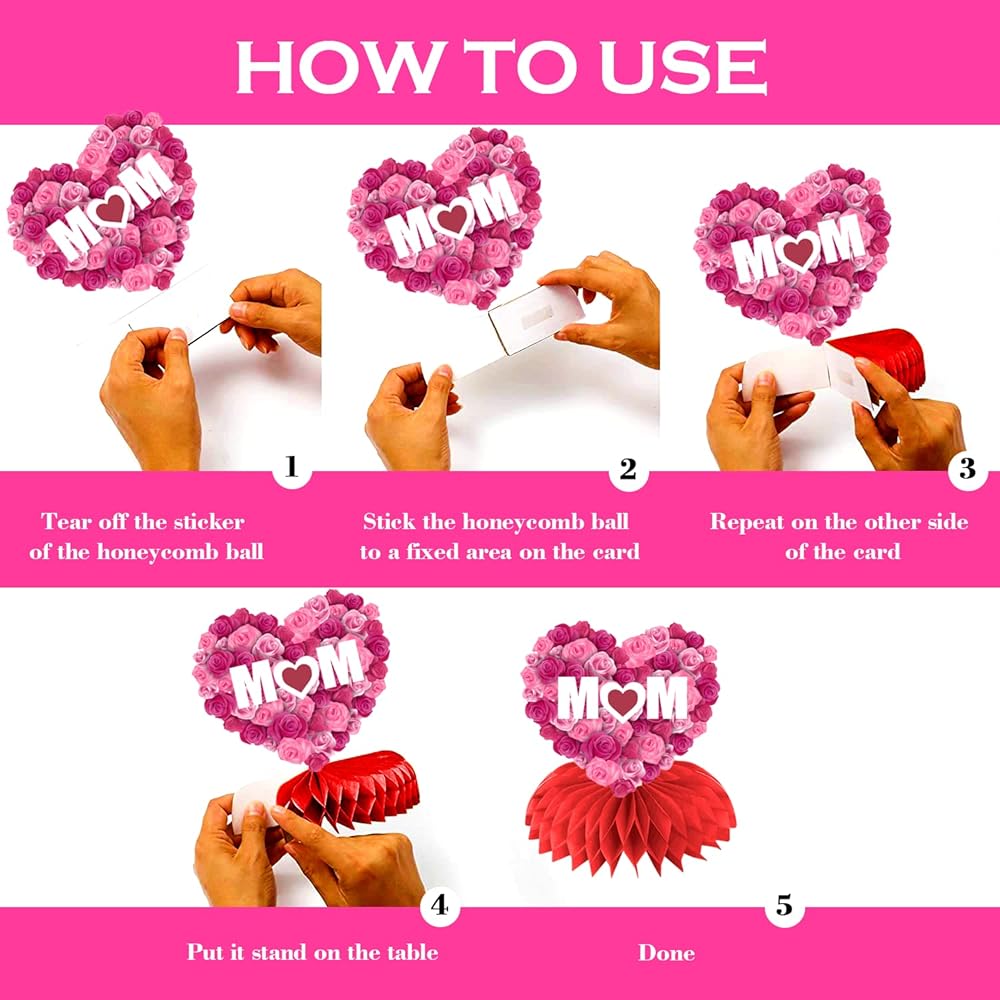 HOW TO USE

MOM

1

Tear off the sticker of the honeycomb ball

MOM

2

Stick the honeycomb ball to a fixed area on the card

MOM

3

Repeat on the other side of the card

MOM

4

Put it stand on the table

MOM

5

Done