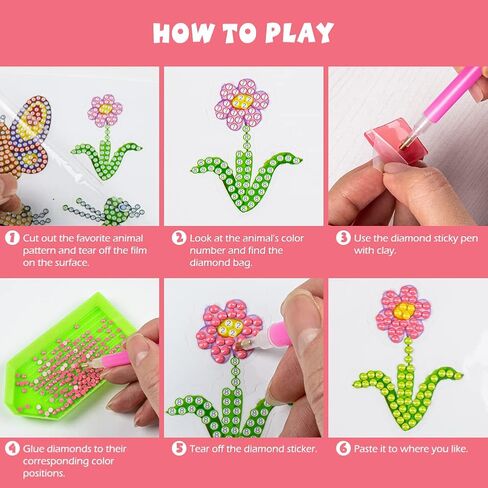 HOW TO PLAY

1 Cut out the favorite animal pattern and tear off the film on the surface.

2 Look at the animal's color number and find the diamond bag.

3 Use the diamond sticky pen with clay.

4 Glue diamonds to their corresponding color positions.

5 Tear off the diamond sticker.

6 Paste it to where you like.