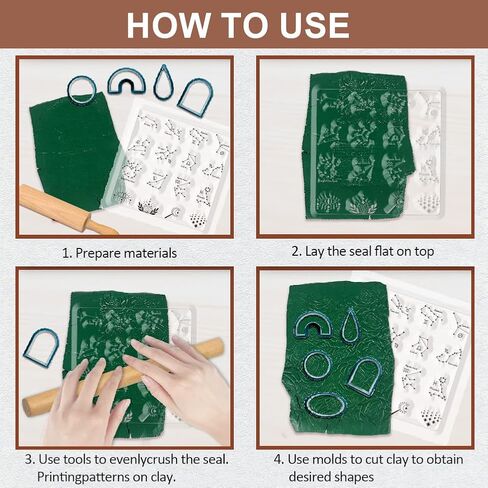 HOW TO USE

1. Prepare materials

2. Lay the seal flat on top

3. Use tools to evenlycrush the seal. Printingpatterns on clay.

4. Use molds to cut clay to obtain desired shapes